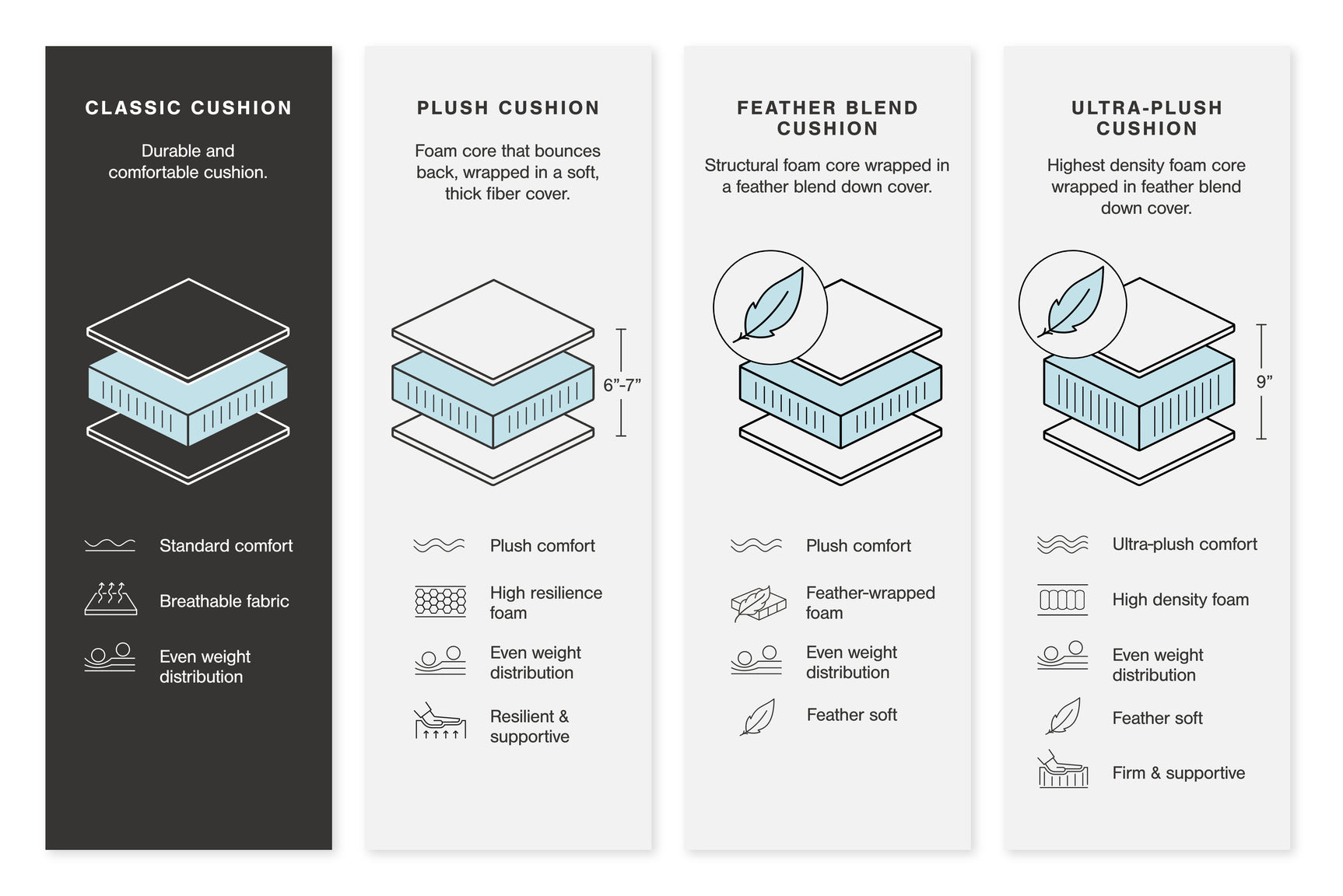 CLASSIC CUSHION

Durable and comfortable cushion.

Standard comfort

Breathable fabric

Even weight distribution

PLUSH CUSHION

Foam core that bounces back, wrapped in a soft, thick fiber cover.

6”-7”

Plush comfort

High resilience foam

Even weight distribution

Resilient & supportive

FEATHER BLEND CUSHION

Structural foam core wrapped in a feather blend down cover.

Plush comfort

Feather-wrapped foam

Even weight distribution

Feather soft

ULTRA-PLUSH CUSHION

Highest density foam core wrapped in feather blend down cover.

9”

Ultra-plush comfort

High density foam

Even weight distribution

Feather soft

Firm & supportive